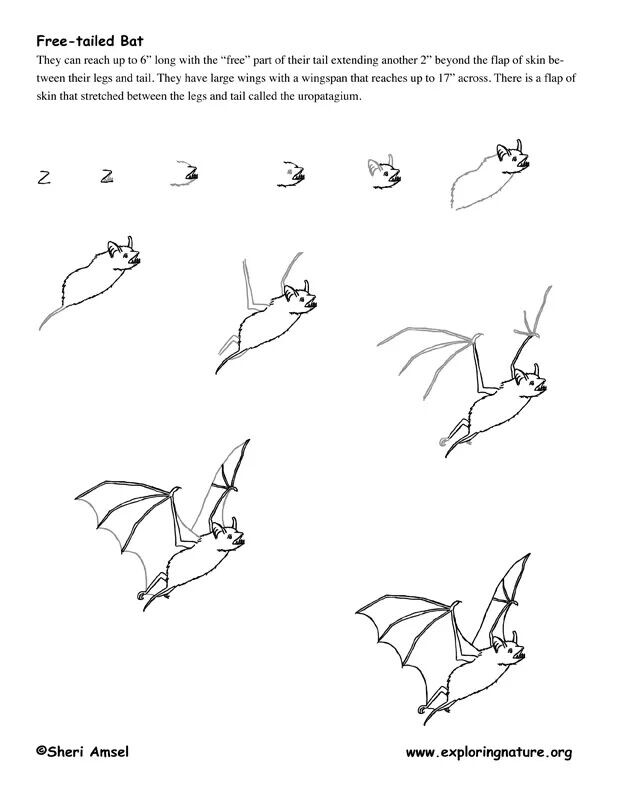 Free-tailed Bat

They can reach up to 6” long with the “free” part of their tail extending another 2” beyond the flap of skin between their legs and tail. They have large wings with a wingspan that reaches up to 17” across. There is a flap of skin that stretched between the legs and tail called the uropatagium.

©Sheri Amsel

www.exploringnature.org