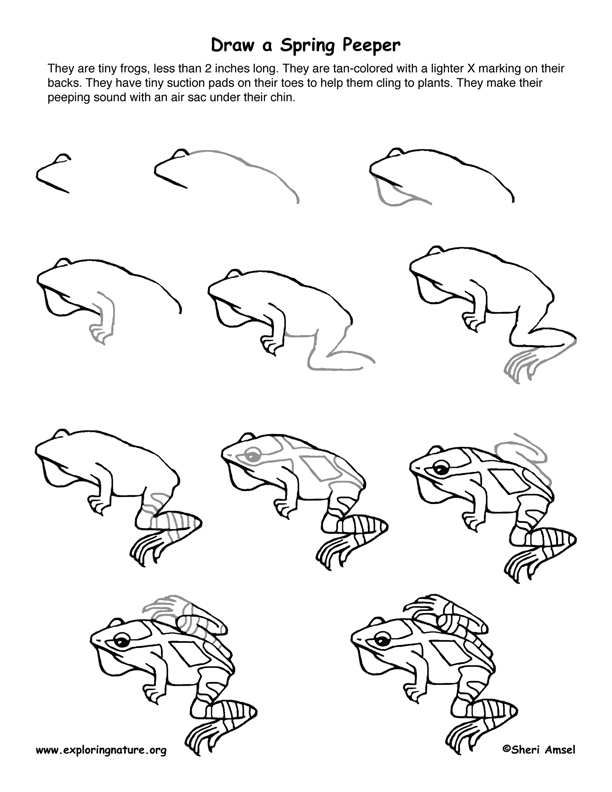 Draw a Spring Peeper

They are tiny frogs, less than 2 inches long. They are tan-colored with a lighter X marking on their backs. They have tiny suction pads on their toes to help them cling to plants. They make their peeping sound with an air sac under their chin.

www.exploringnature.org

©Sheri Amsel