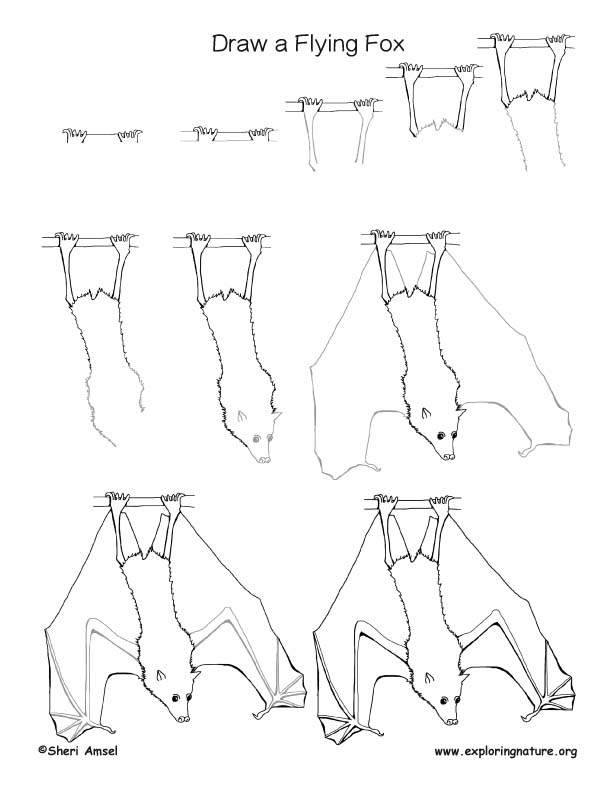 Draw a Flying Fox

©Sheri Amsel

www.exploringnature.org