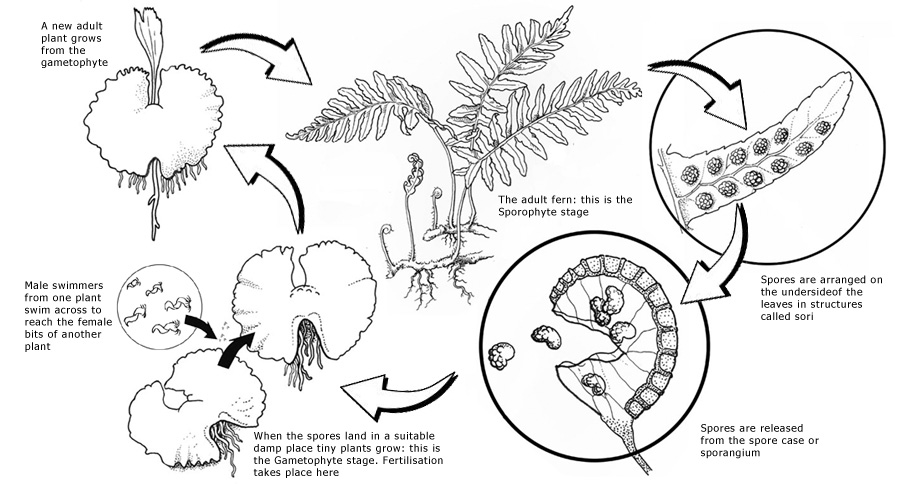 A new adult plant grows from the gametophyte

The adult fern: this is the Sporophyte stage

Spores are arranged on the undersideof the leaves in structures called sori

Spores are released from the spore case or sporangium

When the spores land in a suitable damp place tiny plants grow: this is the Gametophyte stage. Fertilisation takes place here

Male swimmers from one plant swim across to reach the female bits of another plant