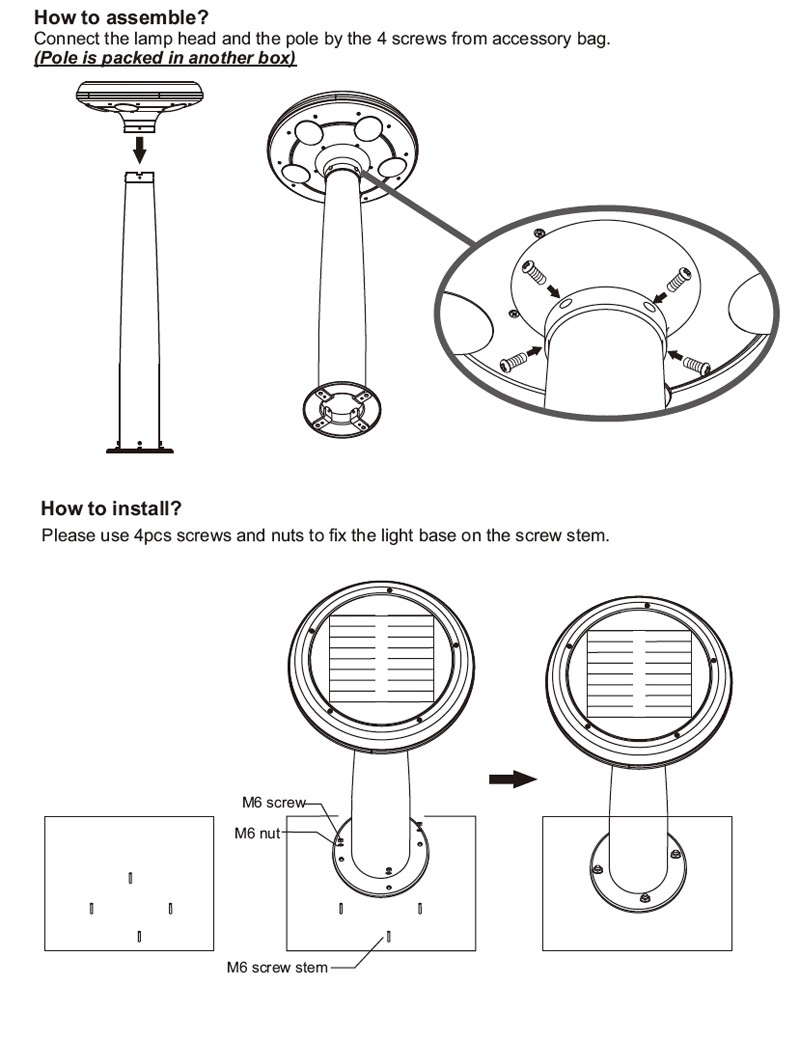 How to assemble?
Connect the lamp head and the pole by the 4 screws from accessory bag.
(Pole is packed in another box)

How to install?
Please use 4pcs screws and nuts to fix the light base on the screw stem.

M6 screw
M6 nut
M6 screw stem