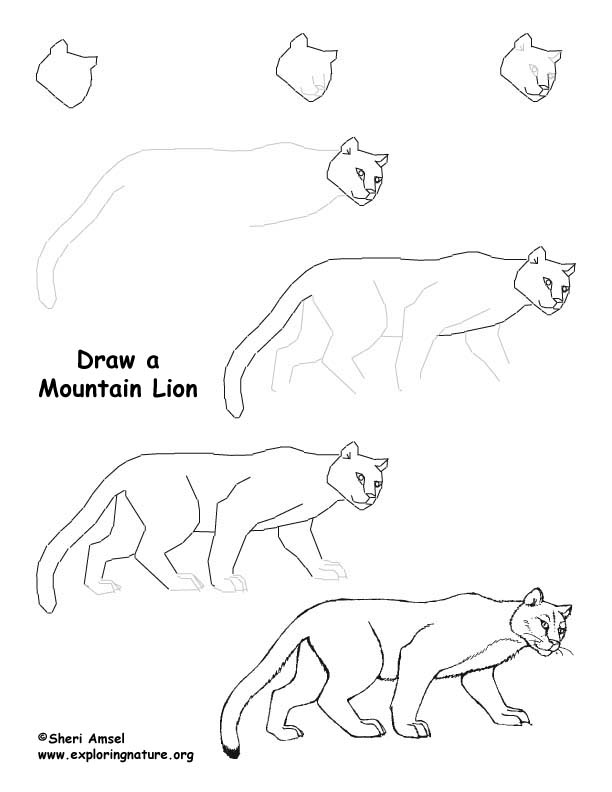 Draw a
Mountain Lion

©Sheri Amsel
www.exploringnature.org