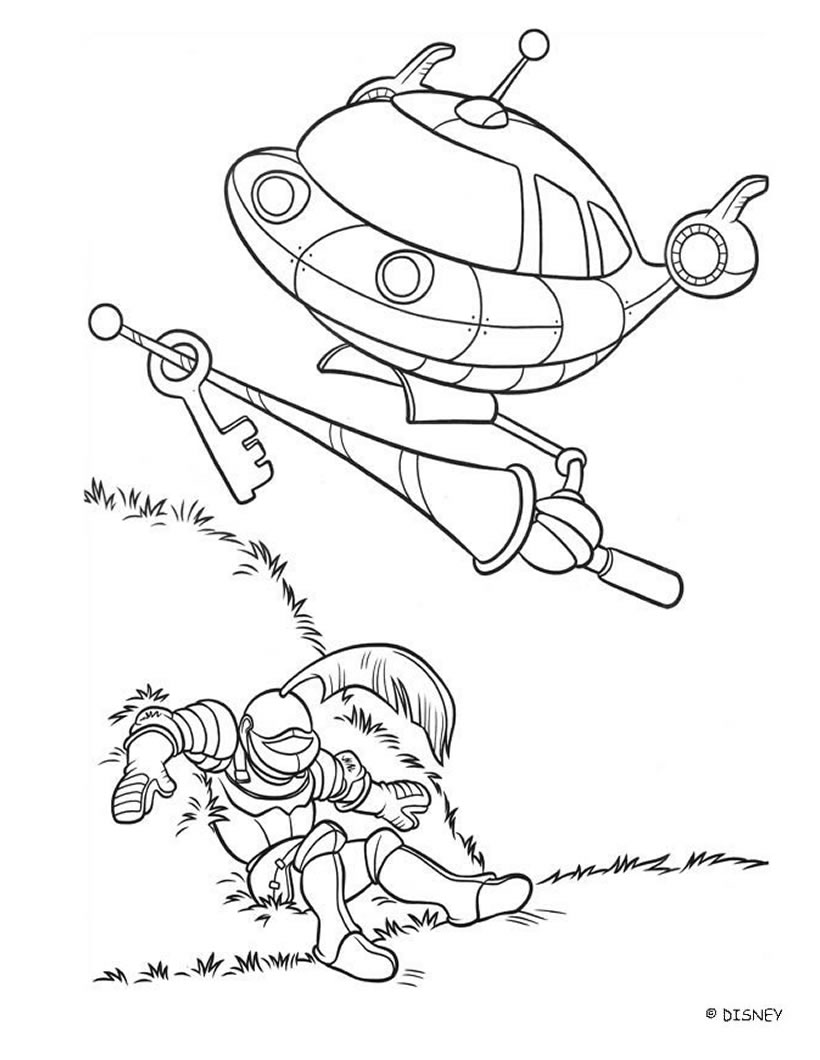 © DISNEY