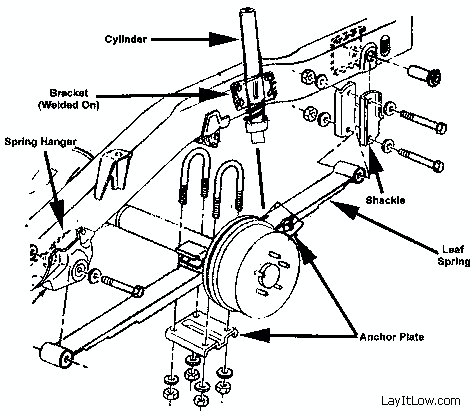 Cylinder

Bracket (Welded On)

Spring Hanger

Shackle

Leaf Spring

Anchor Plate

LayItLow.com