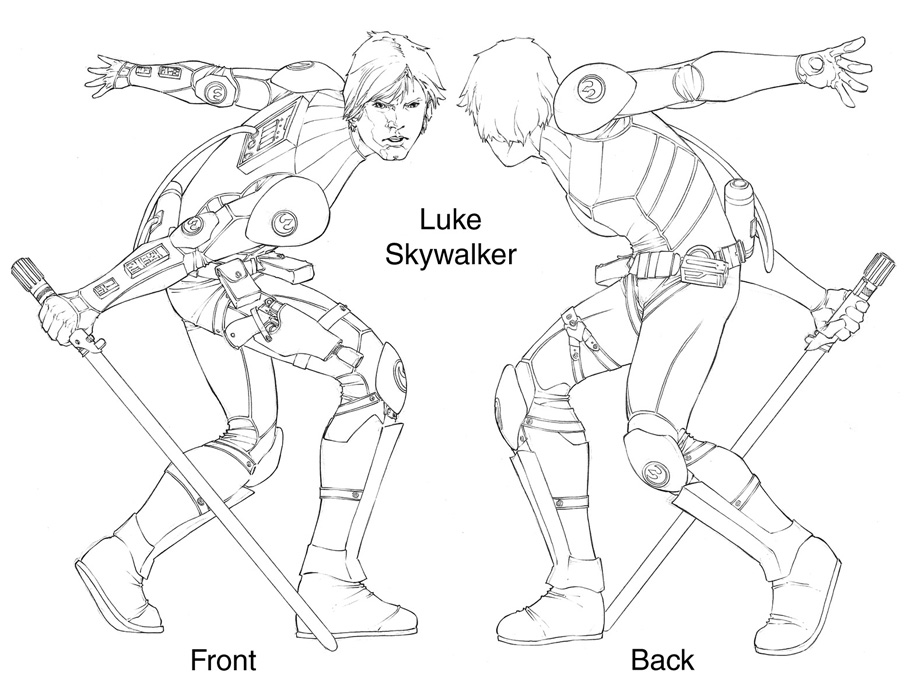 Luke Skywalker

Front

Back