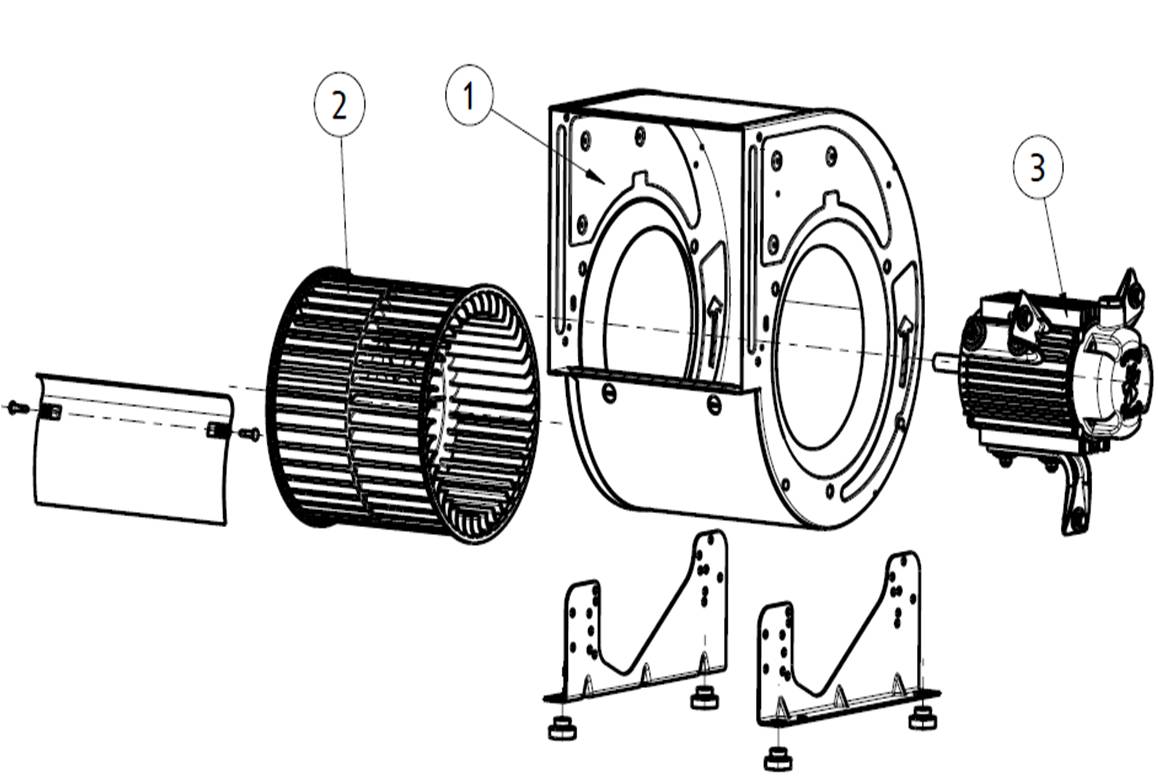 2
1
3