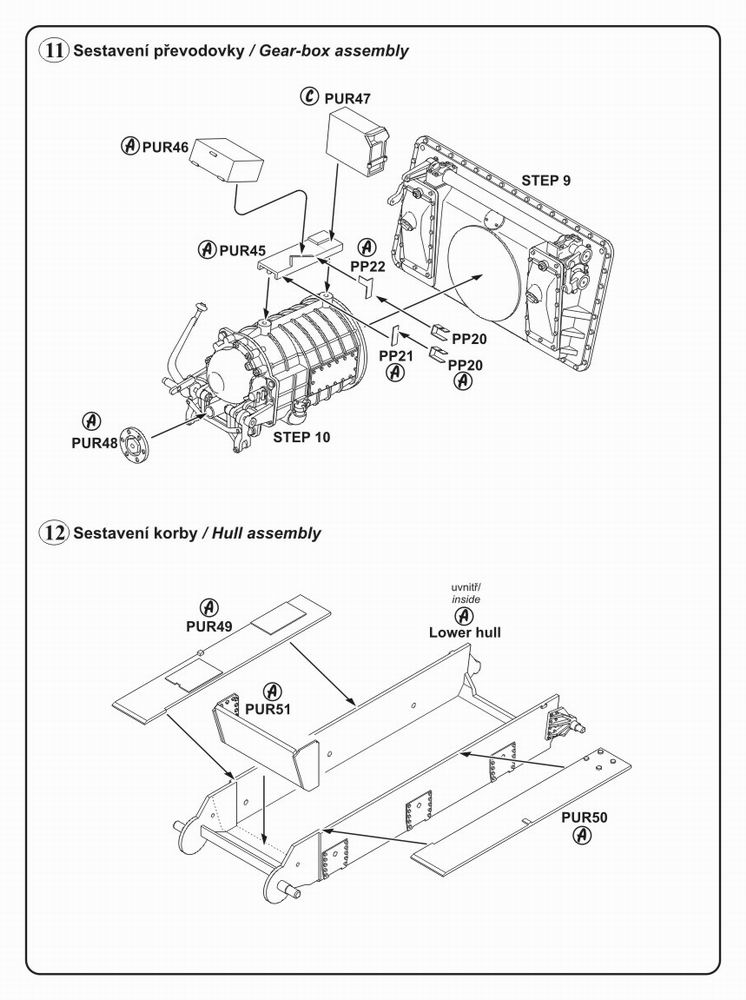 11 Sestavení převodovky / Gear-box assembly

C PUR47

A PUR46

STEP 9

A PUR45

A PP22

PP20

PP21 A

PP20 A

A PUR48

STEP 10

12 Sestavení korby / Hull assembly

A PUR49

uvnitř/ inside A Lower hull

A PUR51

PUR50 A