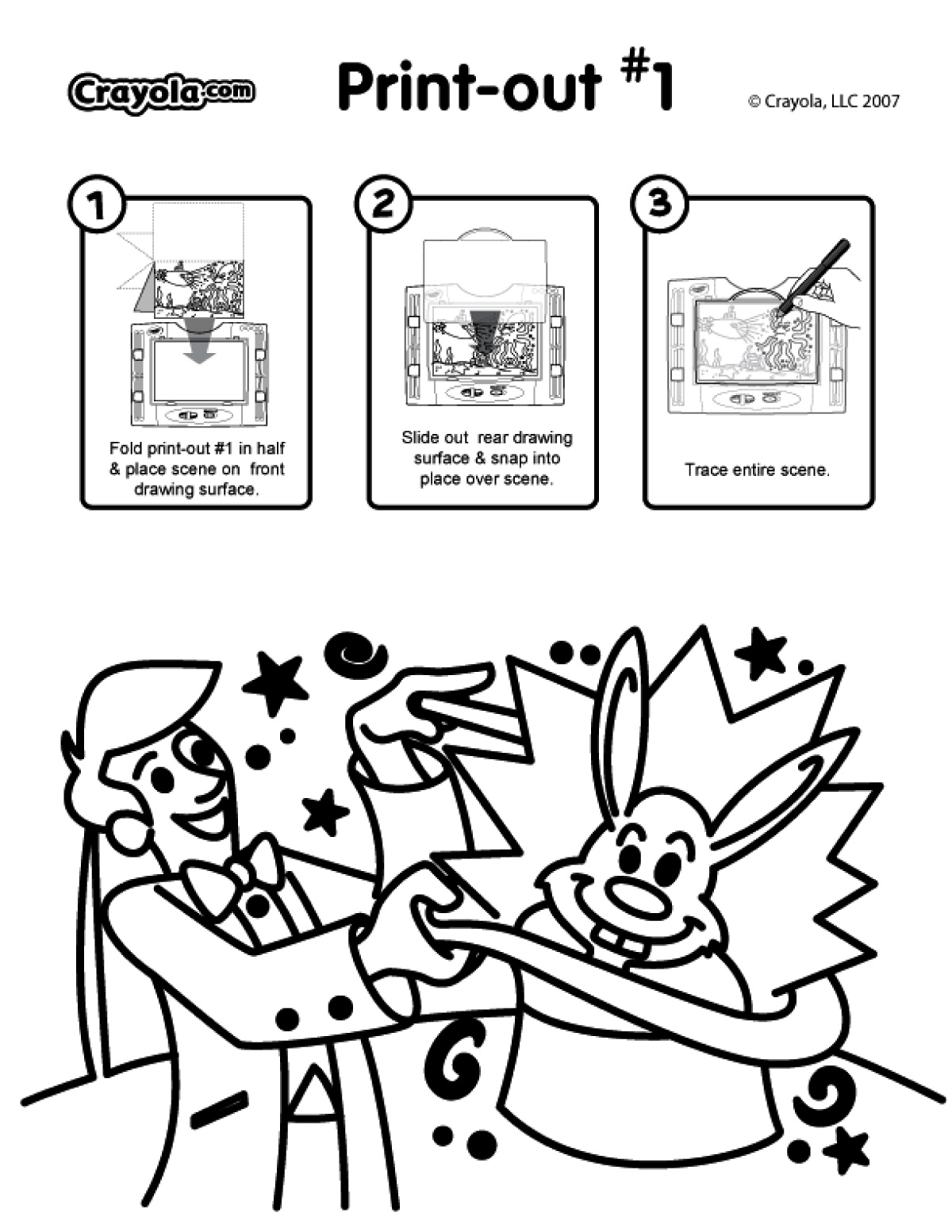 Crayola.com

Print-out #1

© Crayola, LLC 2007

1

Fold print-out #1 in half & place scene on front drawing surface.

2

Slide out rear drawing surface & snap into place over scene.

3

Trace entire scene.