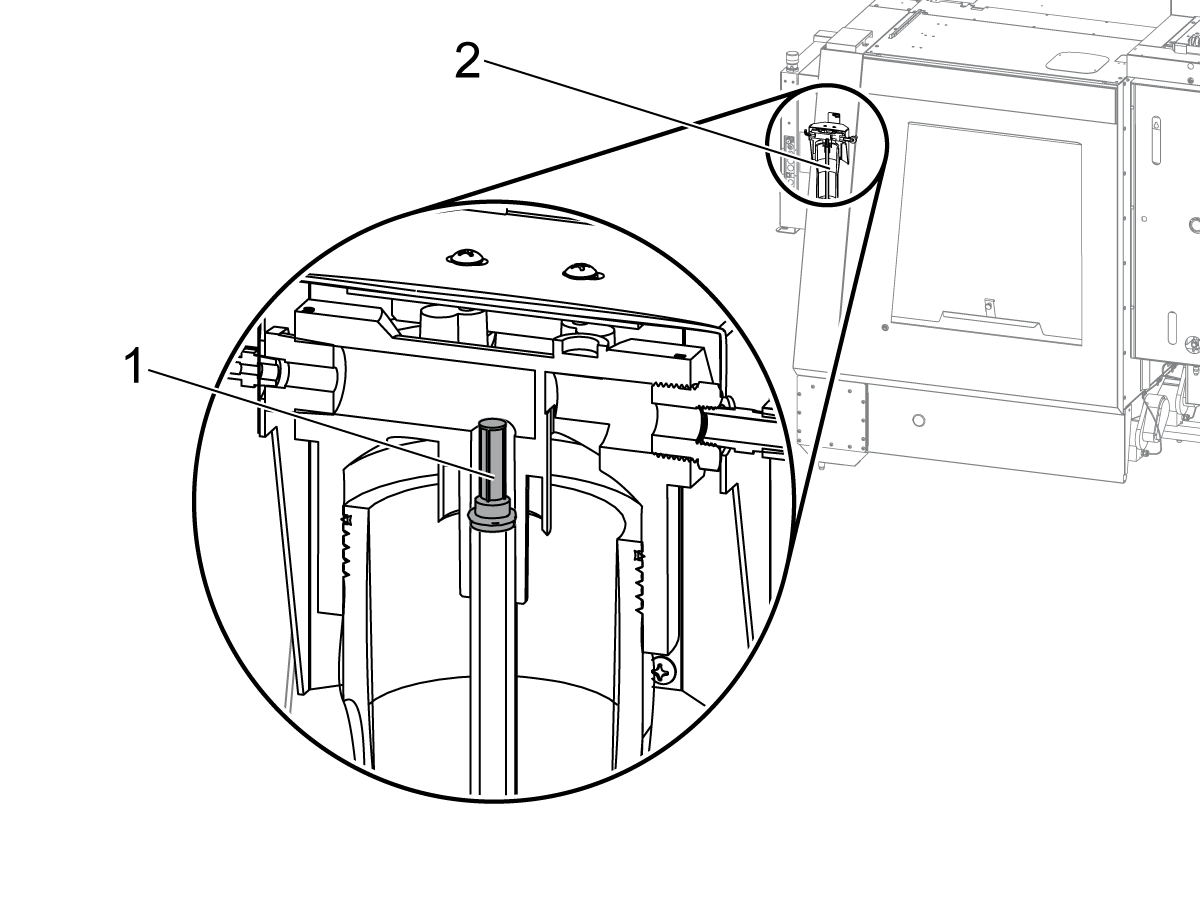 2

1