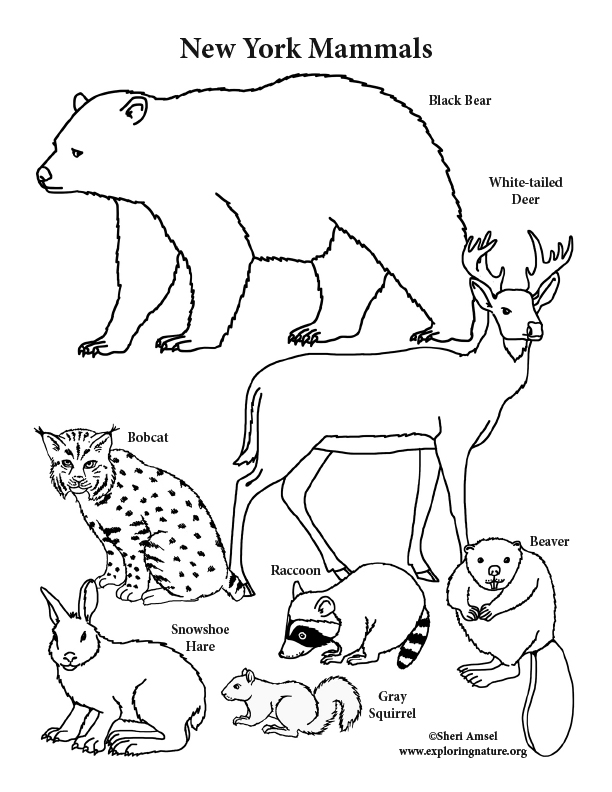 New York Mammals

Black Bear

White-tailed Deer

Bobcat

Beaver

Raccoon

Snowshoe Hare

Gray Squirrel

©Sheri Amsel
www.exploringnature.org