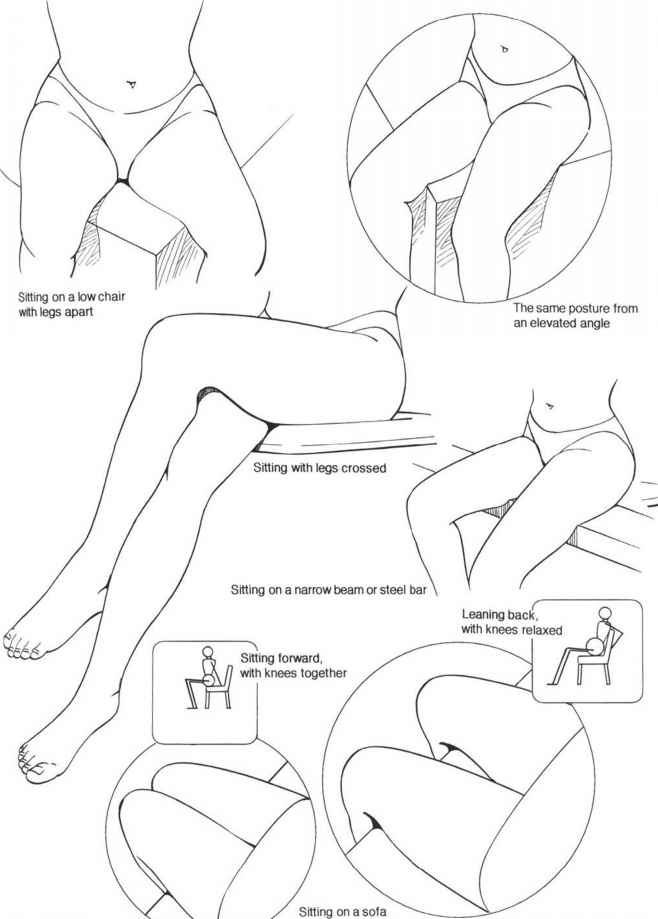 Sitting on a low chair with legs apart

The same posture from an elevated angle

Sitting with legs crossed

Sitting on a narrow beam or steel bar

Leaning back, with knees relaxed

Sitting forward, with knees together

Sitting on a sofa