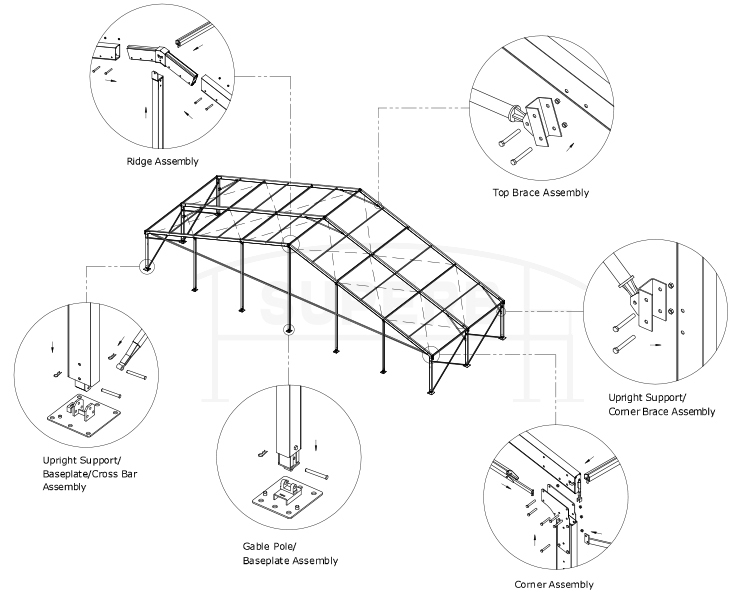 Ridge Assembly

Top Brace Assembly

SUPERB

Upright Support/
Corner Brace Assembly

Upright Support/
Baseplate/Cross Bar
Assembly

Gable Pole/
Baseplate Assembly

Corner Assembly