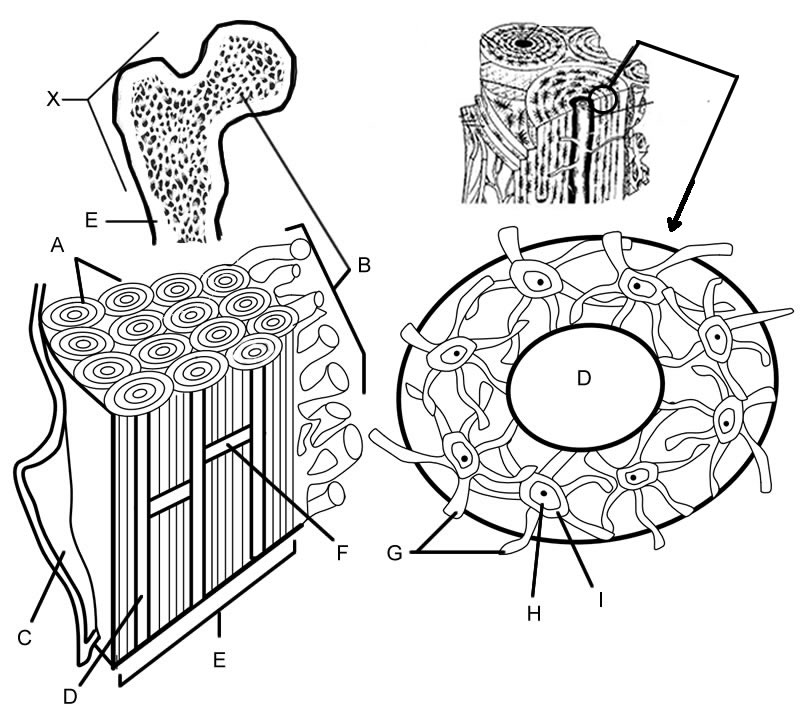 X
E
A
B
C
D
E
F
D
G
H
I