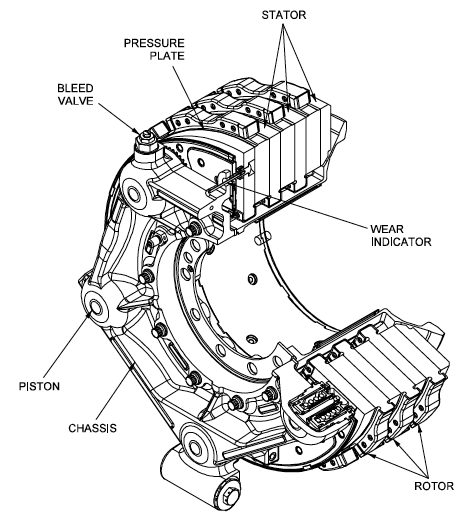 STATOR

PRESSURE PLATE

BLEED VALVE

WEAR INDICATOR

PISTON

CHASSIS

ROTOR