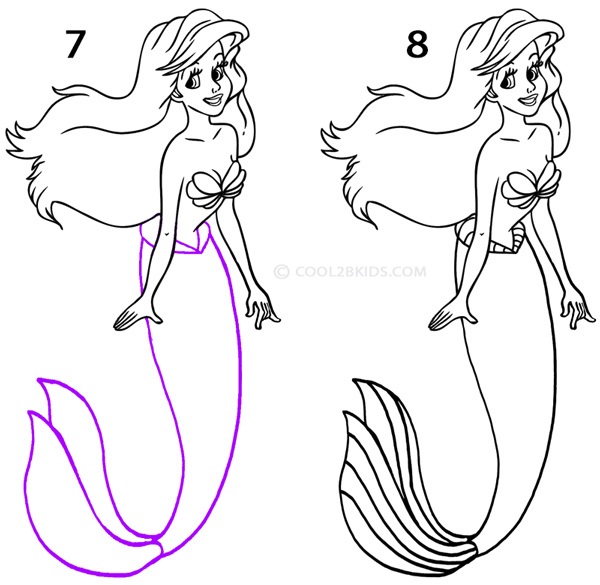 7

8

© COOL2BKIDS.COM