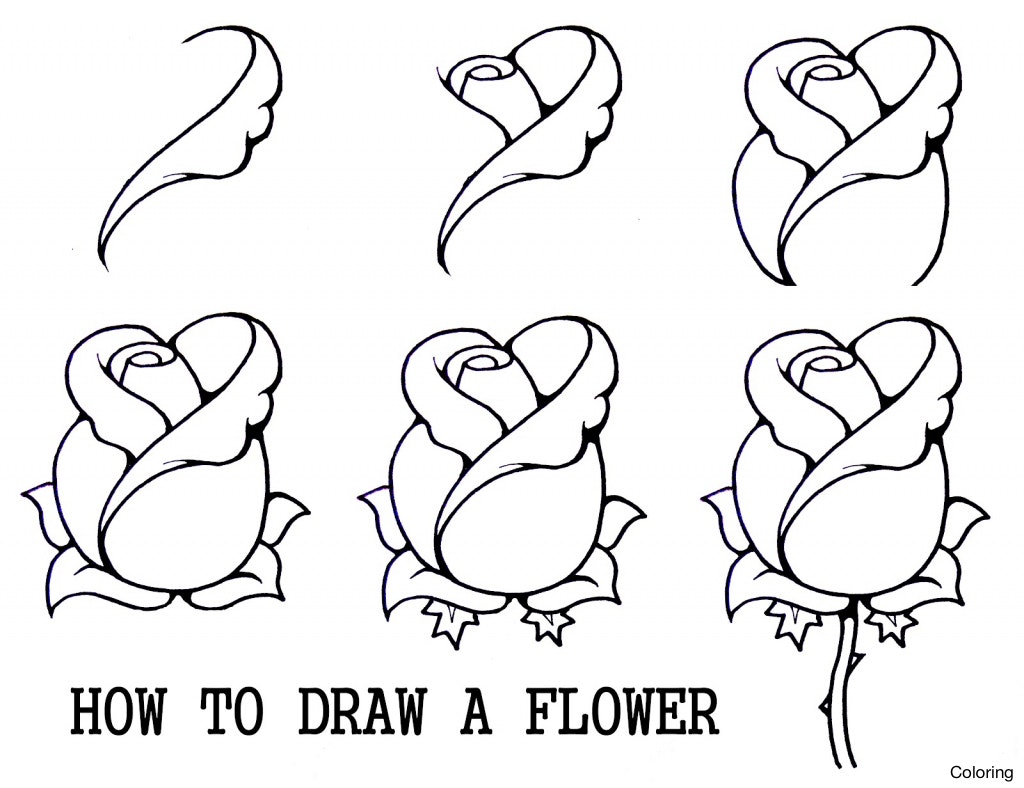 HOW TO DRAW A FLOWER

Coloring