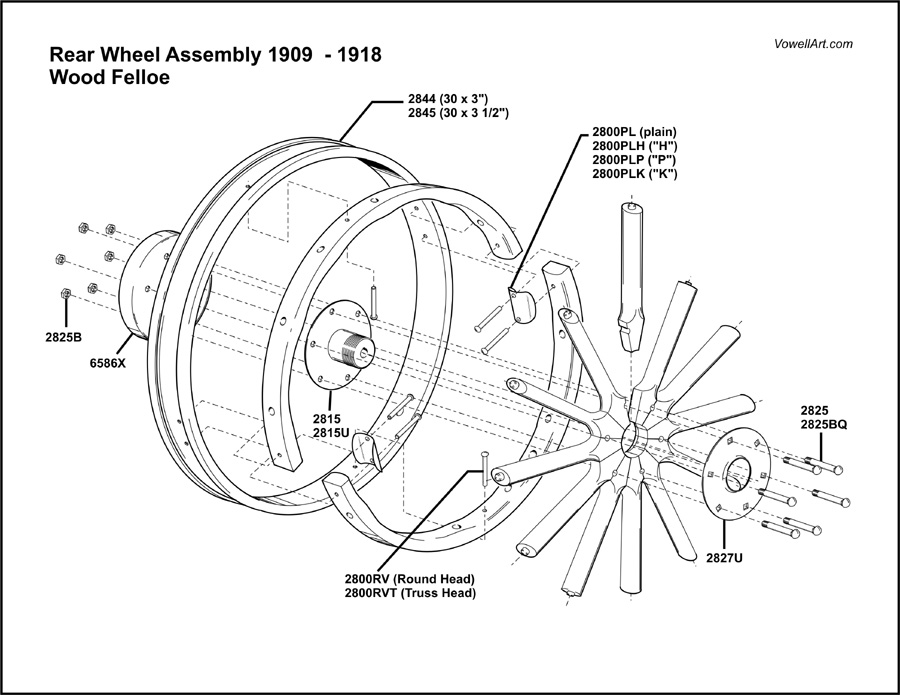 Rear Wheel Assembly 1909 - 1918
Wood Felloe

VowellArt.com

2844 (30 x 3")
2845 (30 x 3 1/2")

2800PL (plain)
2800PLH ("H")
2800PLP ("P")
2800PLK ("K")

2825B

6586X

2815
2815U

2825
2825BQ

2827U

2800RV (Round Head)
2800RVT (Truss Head)