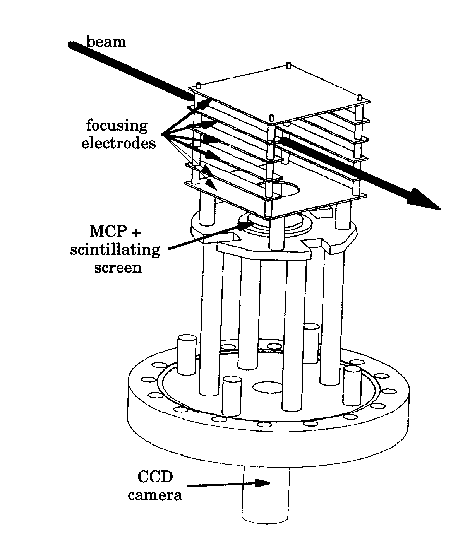 beam

focusing electrodes

MCP + scintillating screen

CCD camera