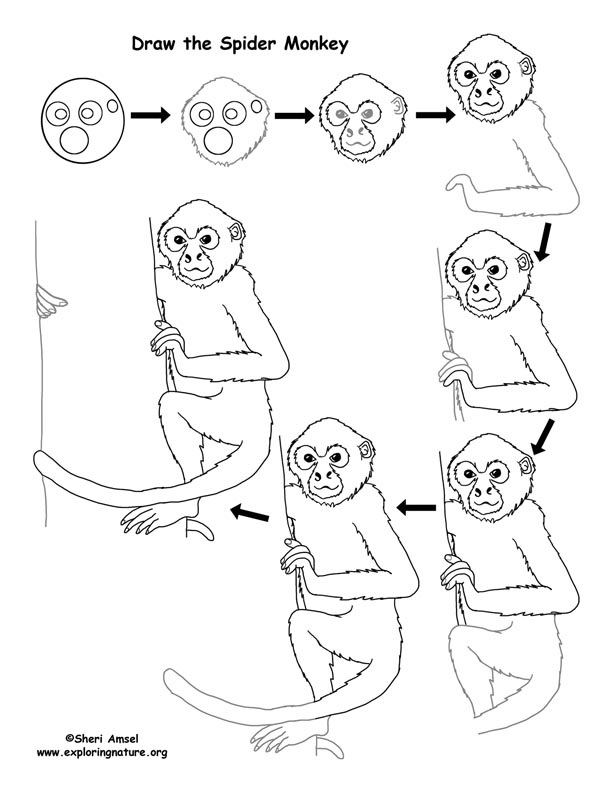 Draw the Spider Monkey

©Sheri Amsel
www.exploringnature.org