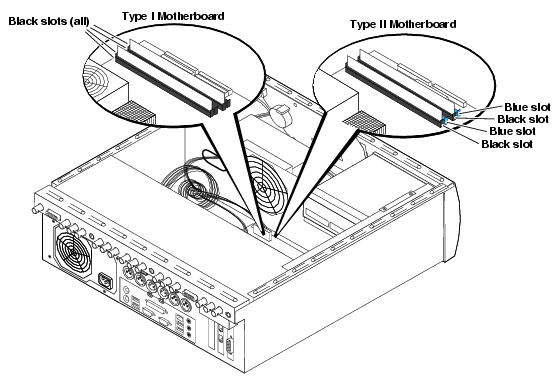 Black slots (all)
Type I Motherboard
Type II Motherboard
Blue slot
Black slot
Blue slot
Black slot