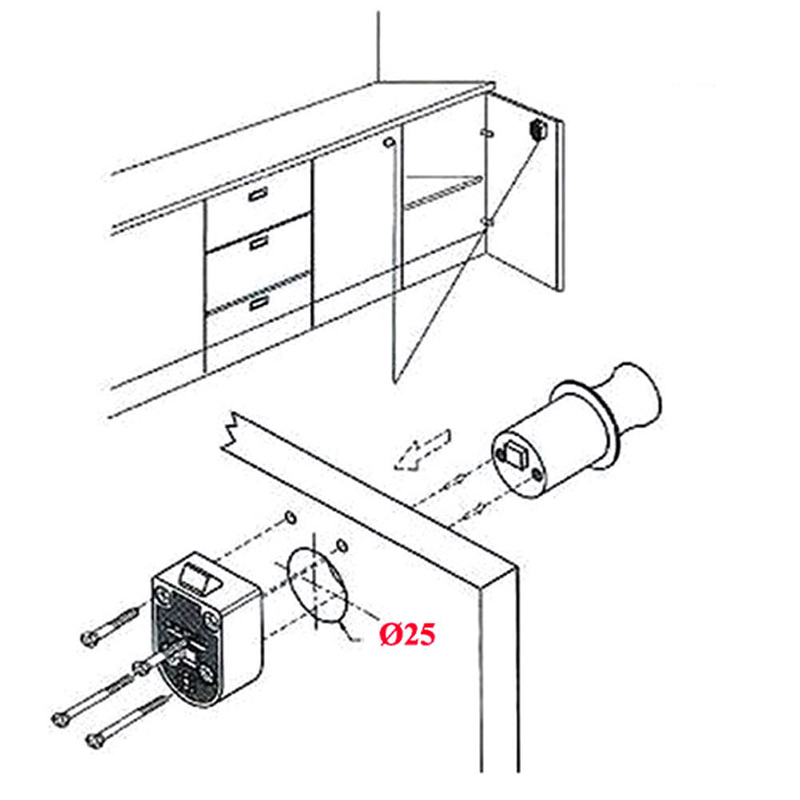 Ø25