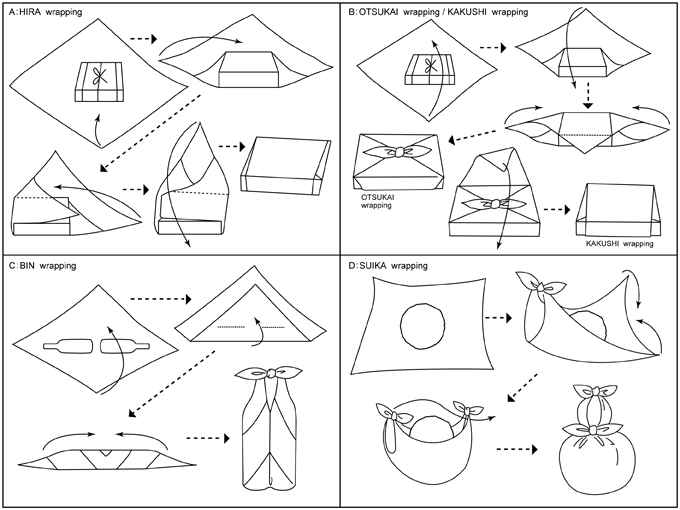 A:HIRA wrapping

B:OTSUKAI wrapping / KAKUSHI wrapping

OTSUKAI wrapping

KAKUSHI wrapping

C:BIN wrapping

D:SUIKA wrapping