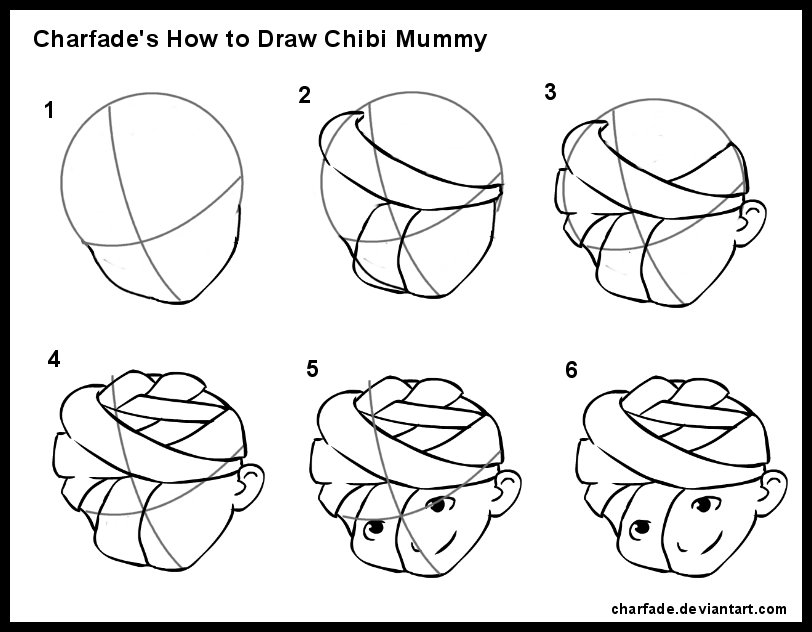 Charfade's How to Draw Chibi Mummy

1

2

3

4

5

6

charfade.deviantart.com