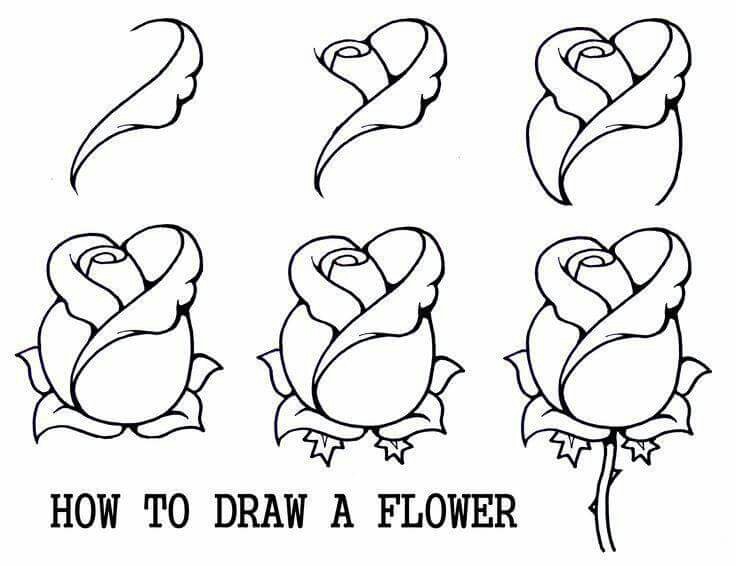 HOW TO DRAW A FLOWER