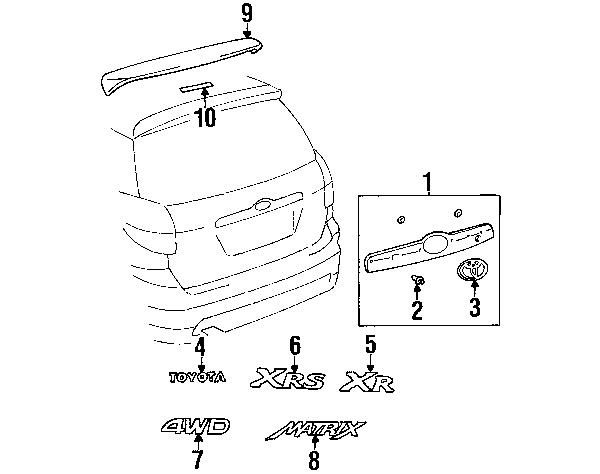 9

10

1

2

3

4

TOYOTA

6

XRS

5

XR

4WD

7

MATRIX

8