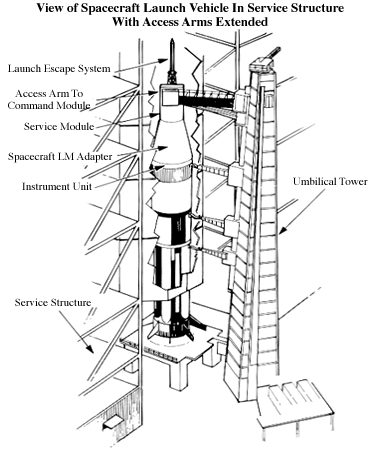 View of Spacecraft Launch Vehicle In Service Structure
With Access Arms Extended

Launch Escape System

Access Arm To
Command Module

Service Module

Spacecraft LM Adapter

Instrument Unit

Umbilical Tower

Service Structure