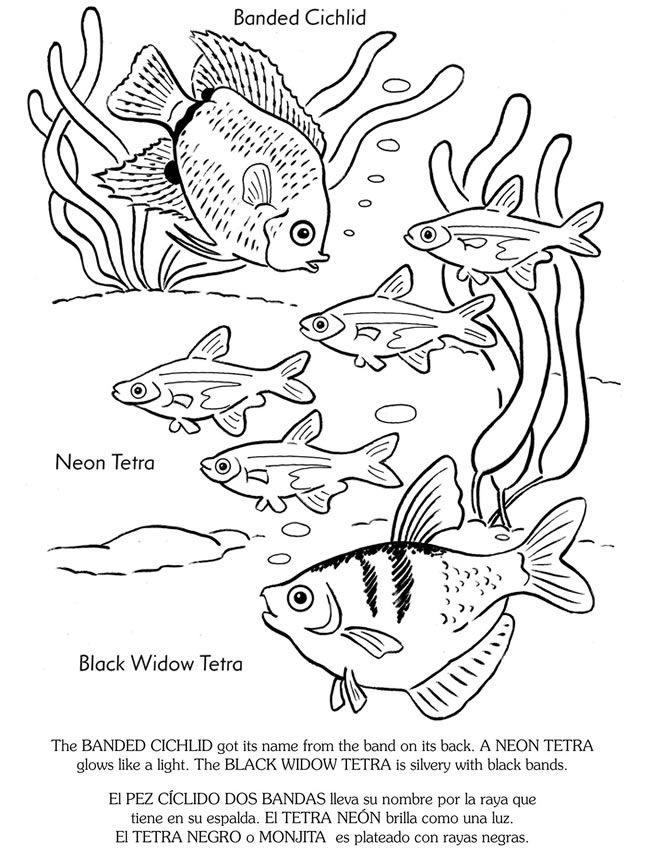 Banded Cichlid

Neon Tetra

Black Widow Tetra

The BANDED CICHLID got its name from the band on its back. A NEON TETRA glows like a light. The BLACK WIDOW TETRA is silvery with black bands.

El PEZ CÍCLIDO DOS BANDAS lleva su nombre por la raya que tiene en su espalda. El TETRA NEÓN brilla como una luz. El TETRA NEGRO o MONJITA es plateado con rayas negras.