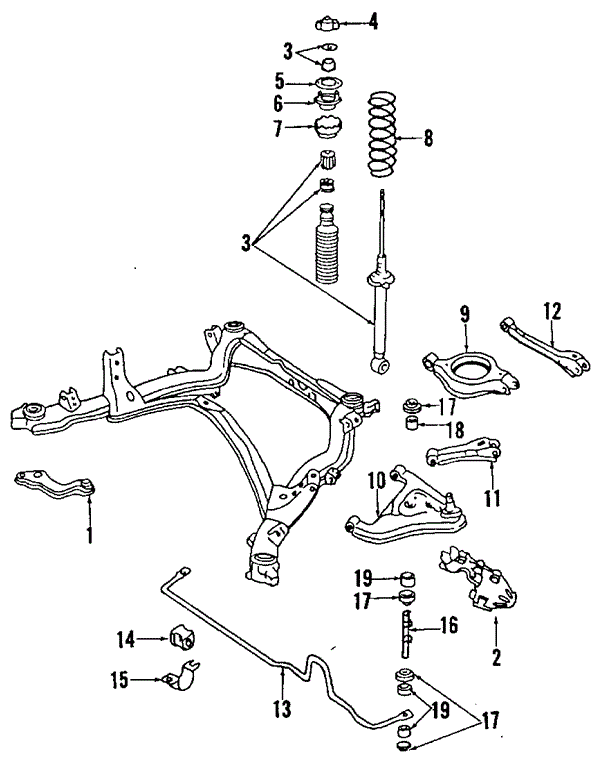 4
3
5
6
7
8
3
9
12
17
18
11
10
1
19
17
16
2
14
15
13
19
17