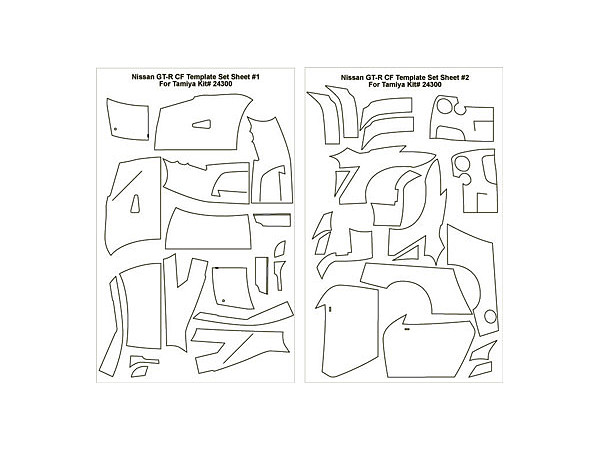 Nissan GT-R CF Template Set Sheet #1
For Tamiya Kit# 24300

Nissan GT-R CF Template Set Sheet #2
For Tamiya Kit# 24300