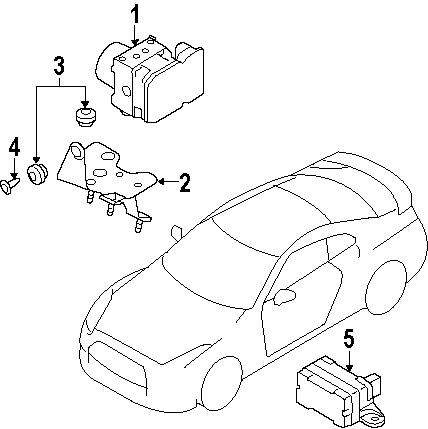 1
3
4
2
5