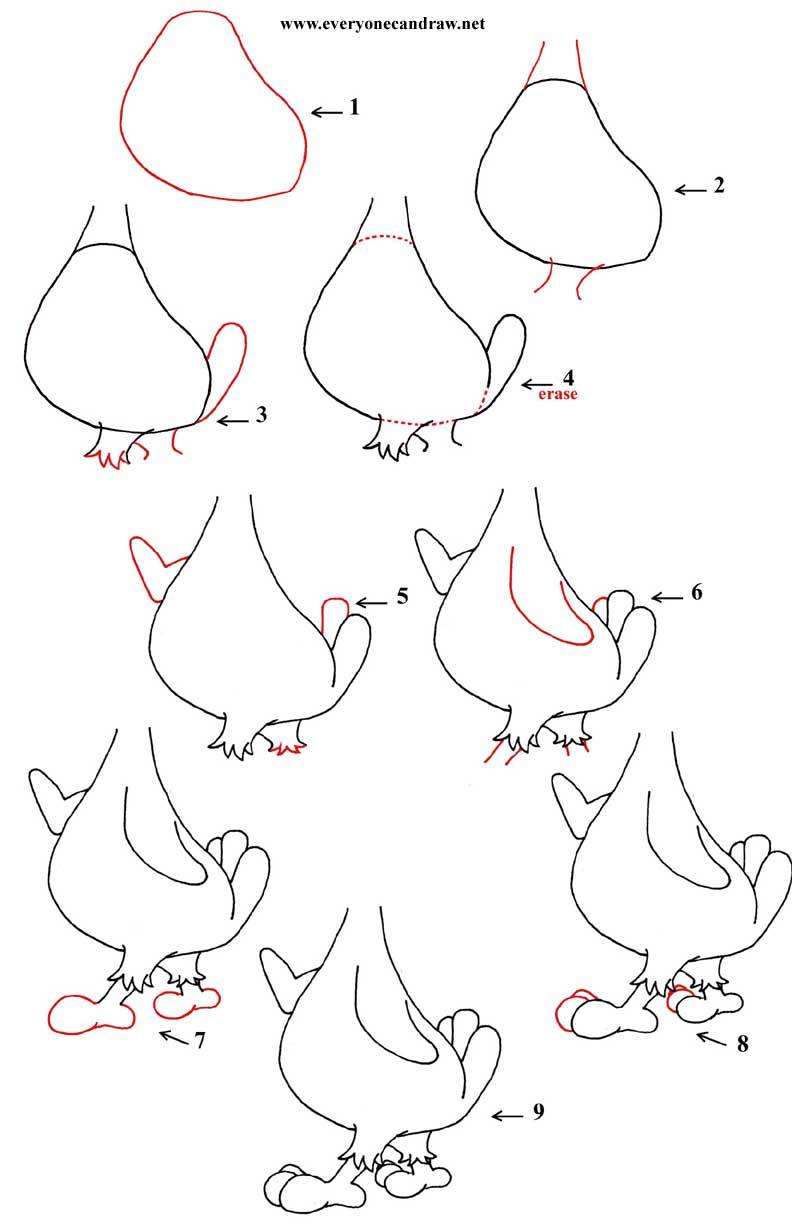 www.everyonecandraw.net

1

2

3

4
erase

5

6

7

8

9