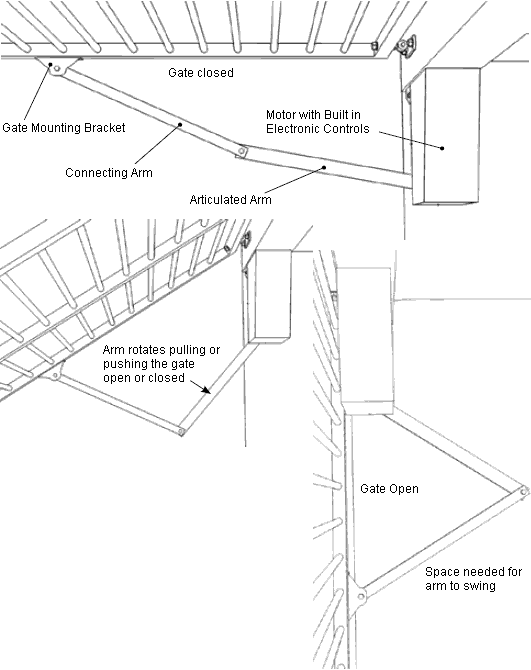 Gate closed

Gate Mounting Bracket

Motor with Built in Electronic Controls

Connecting Arm

Articulated Arm

Arm rotates pulling or pushing the gate open or closed

Gate Open

Space needed for arm to swing