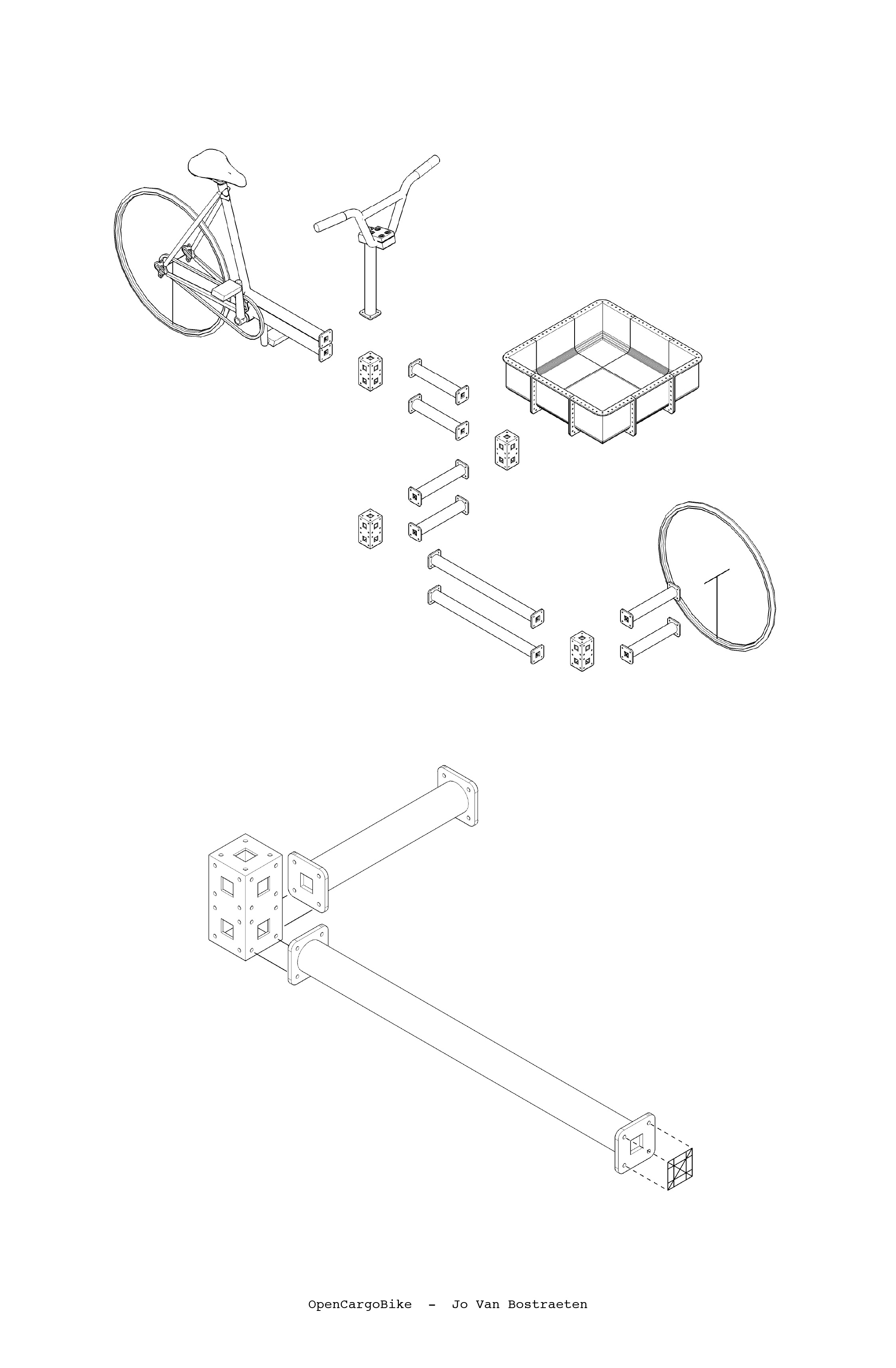 OpenCargoBike - Jo Van Bostraeten