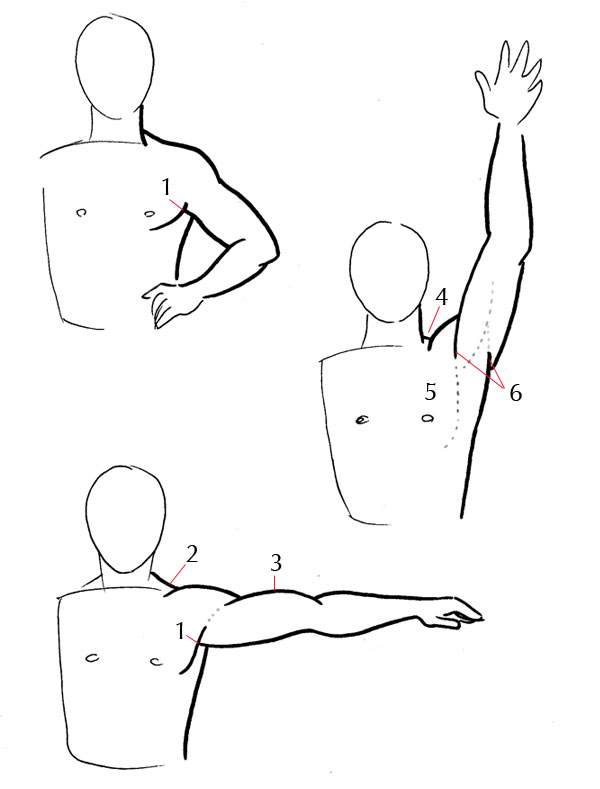 1

4

5

6

2

3

1