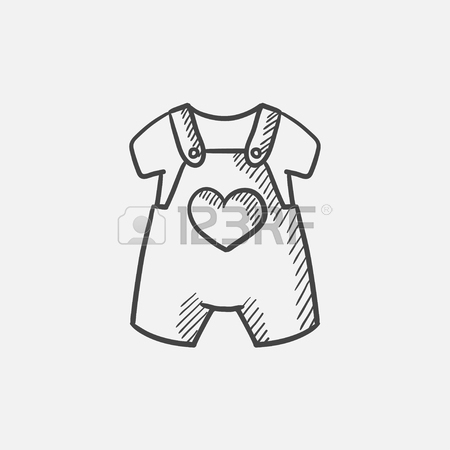 123RF®