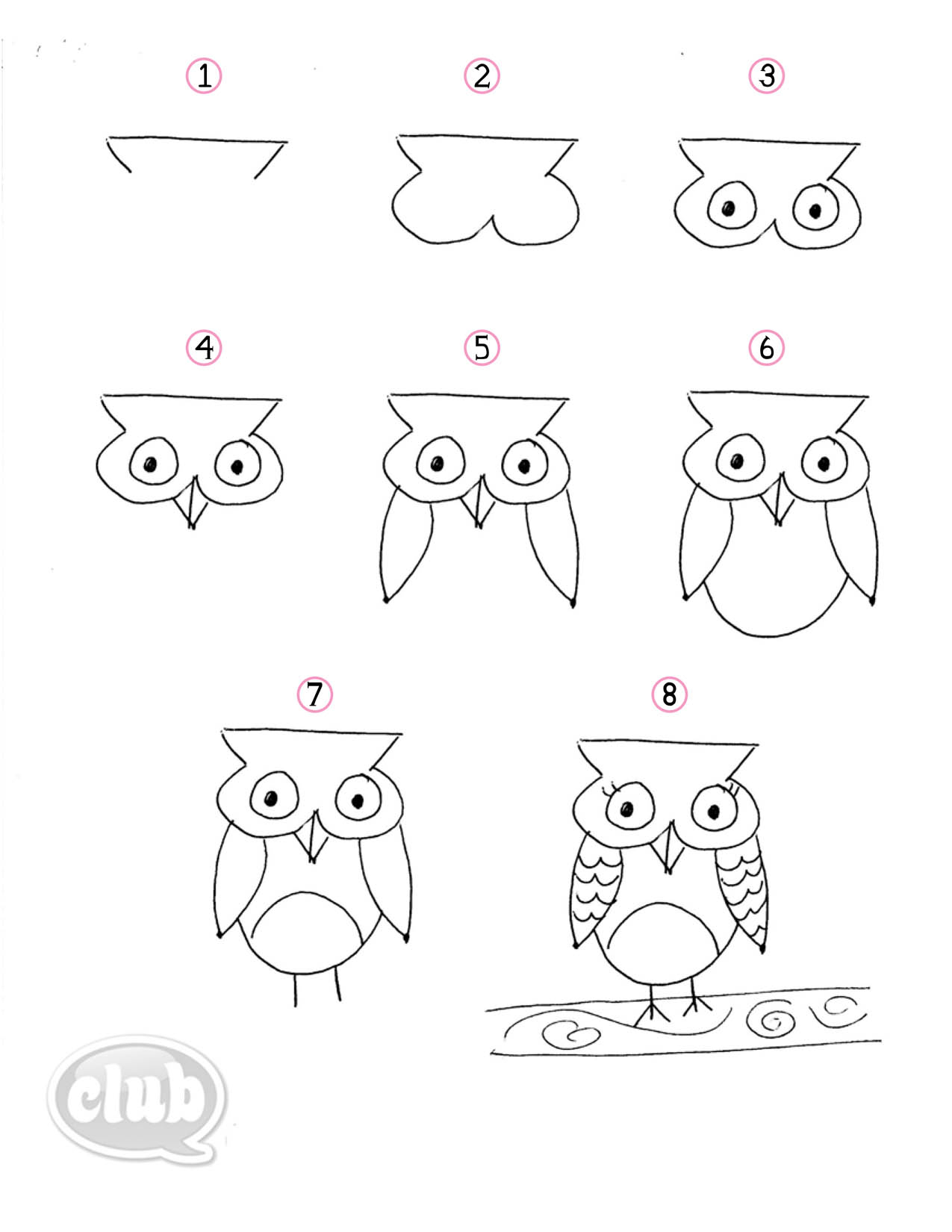 1

2

3

4

5

6

7

8

club