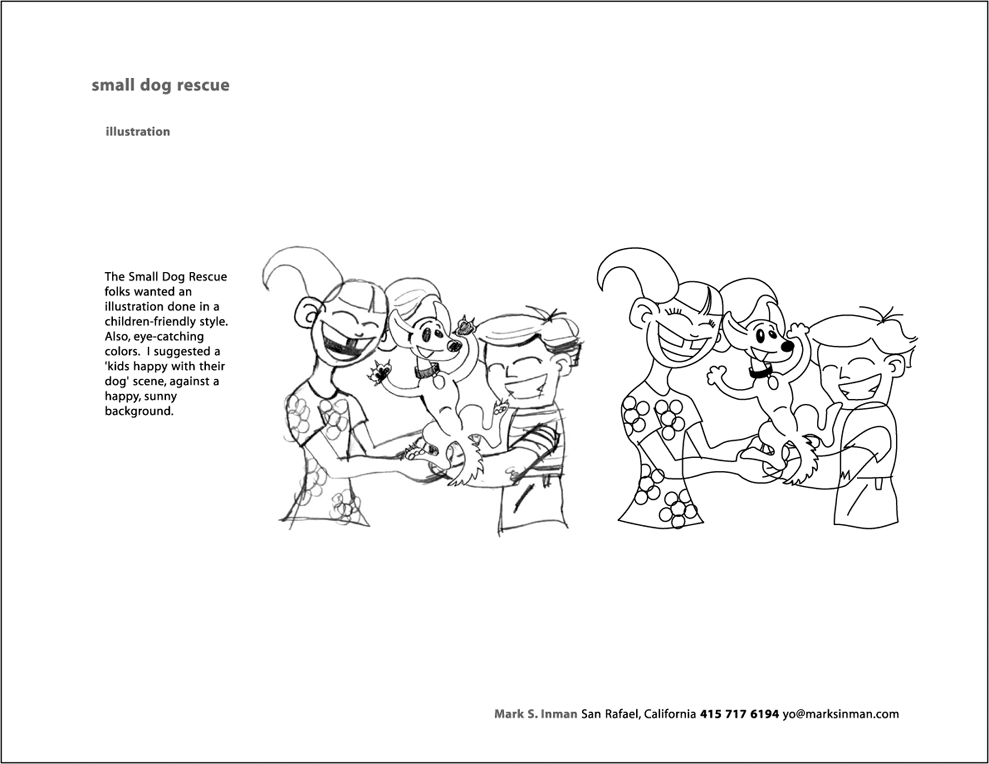 small dog rescue

illustration

The Small Dog Rescue folks wanted an illustration done in a children-friendly style. Also, eye-catching colors. I suggested a 'kids happy with their dog' scene, against a happy, sunny background.

Mark S. Inman San Rafael, California 415 717 6194 yo@marksinman.com