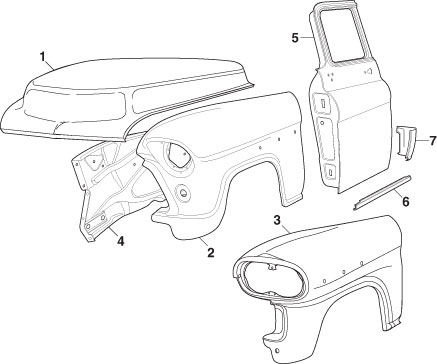 1
5
7
6
4
2
3