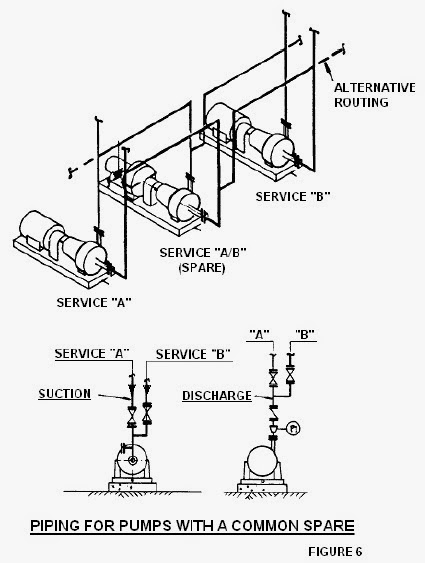 ALTERNATIVE ROUTING

SERVICE "B"

SERVICE "A/B" (SPARE)

SERVICE "A"

SERVICE "A"

SERVICE "B"

SUCTION

"A"

"B"

DISCHARGE

PI

PIPING FOR PUMPS WITH A COMMON SPARE

FIGURE 6