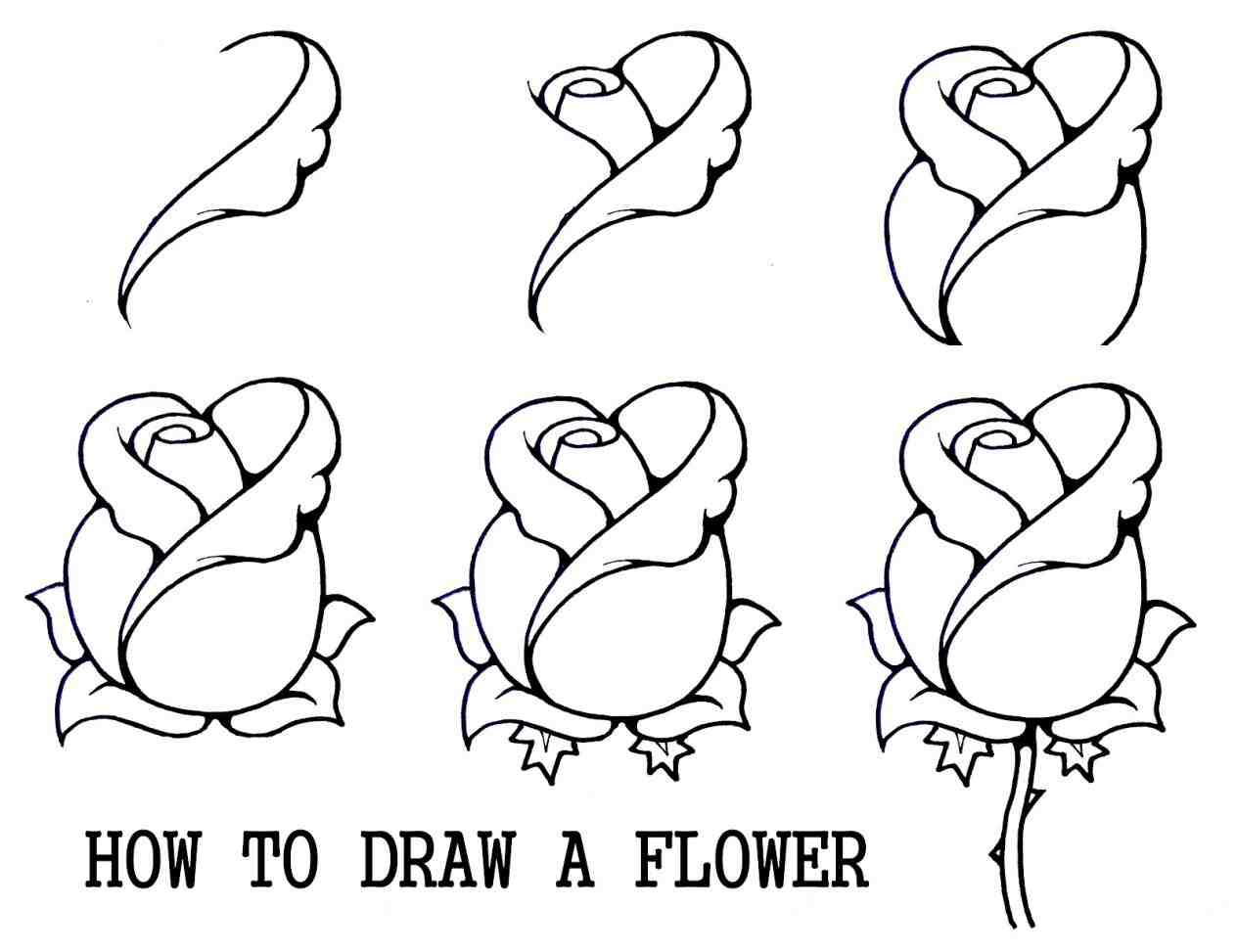 HOW TO DRAW A FLOWER