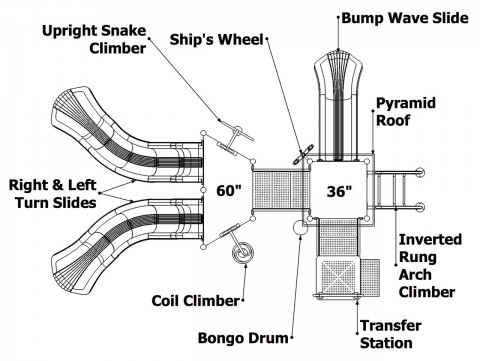 Upright Snake Climber

Ship's Wheel

Bump Wave Slide

Pyramid Roof

Right & Left Turn Slides

60"

36"

Inverted Rung Arch Climber

Coil Climber

Bongo Drum

Transfer Station