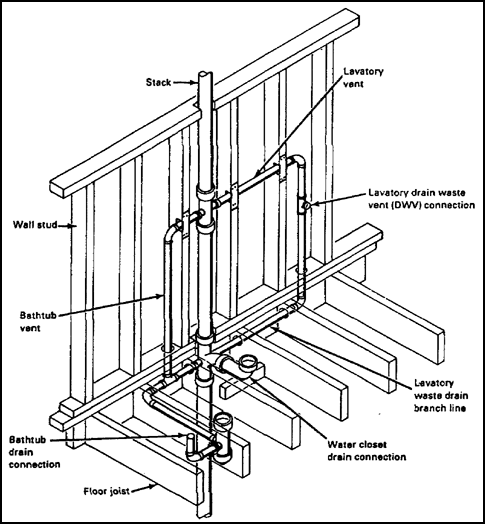 Stack

Lavatory vent

Lavatory drain waste vent (DWV) connection

Wall stud

Bathtub vent

Lavatory waste drain branch line

Water closet drain connection

Bathtub drain connection

Floor joist