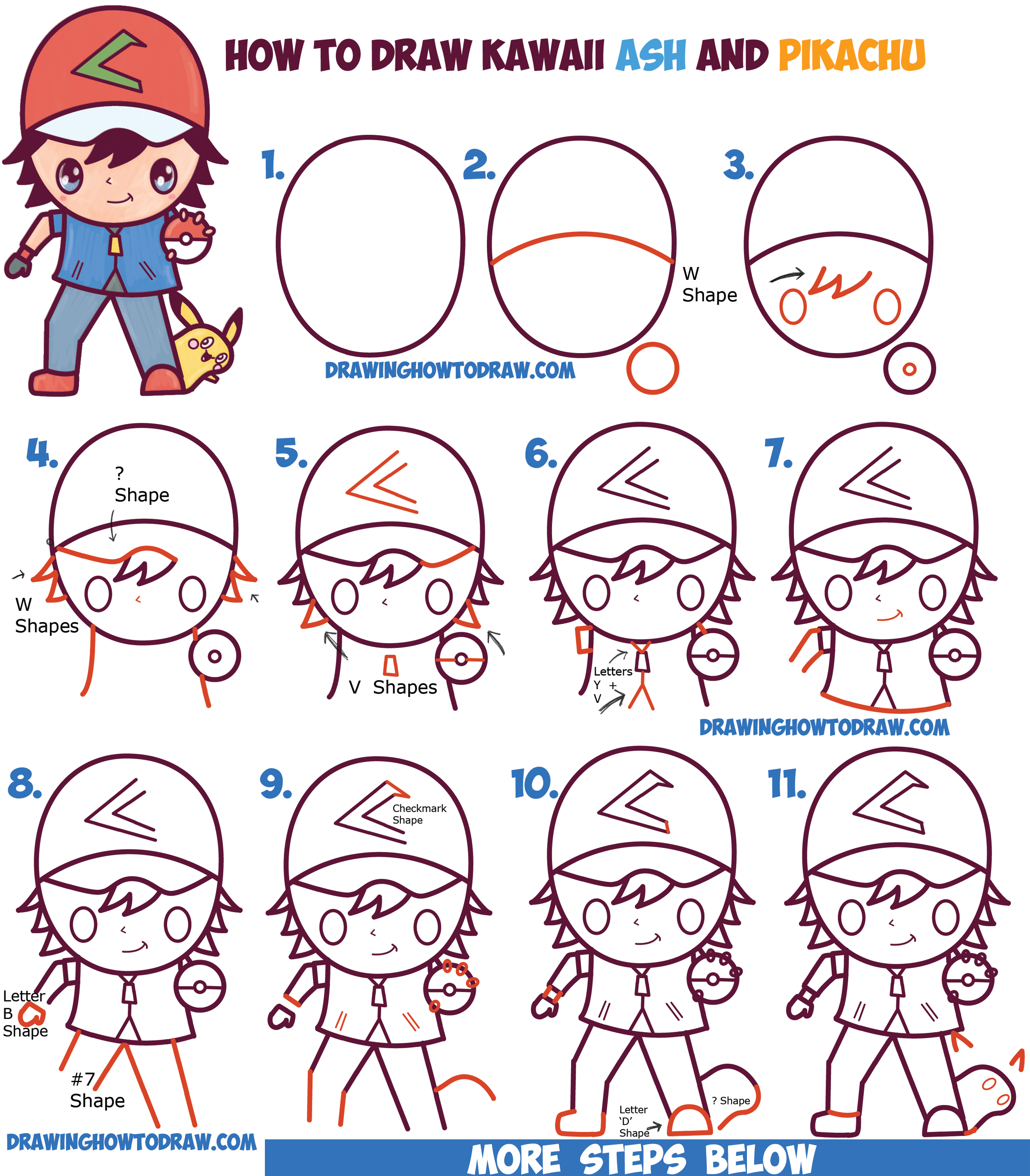 HOW TO DRAW KAWAII ASH AND PIKACHU

1.

2.

3.

W Shape

DRAWINGHOWTODRAW.COM

4.

? Shape

W Shapes

5.

V Shapes

6.

Letters Y + V

7.

DRAWINGHOWTODRAW.COM

8.

Letter B Shape

#7 Shape

9.

Checkmark Shape

10.

Letter 'D' Shape

? Shape

11.

DRAWINGHOWTODRAW.COM

MORE STEPS BELOW