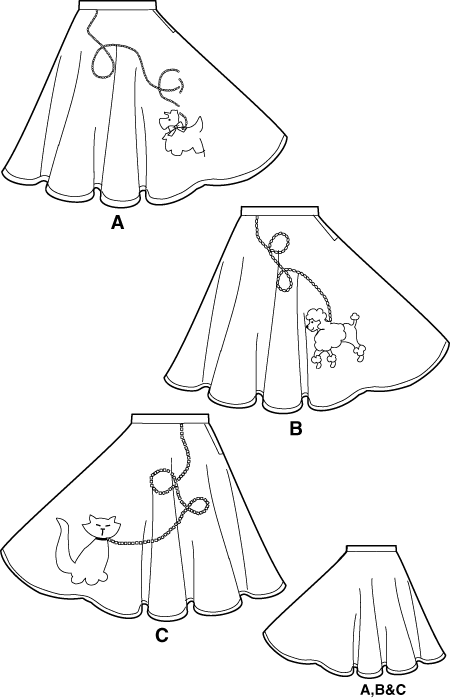 A

B

C

A,B&C