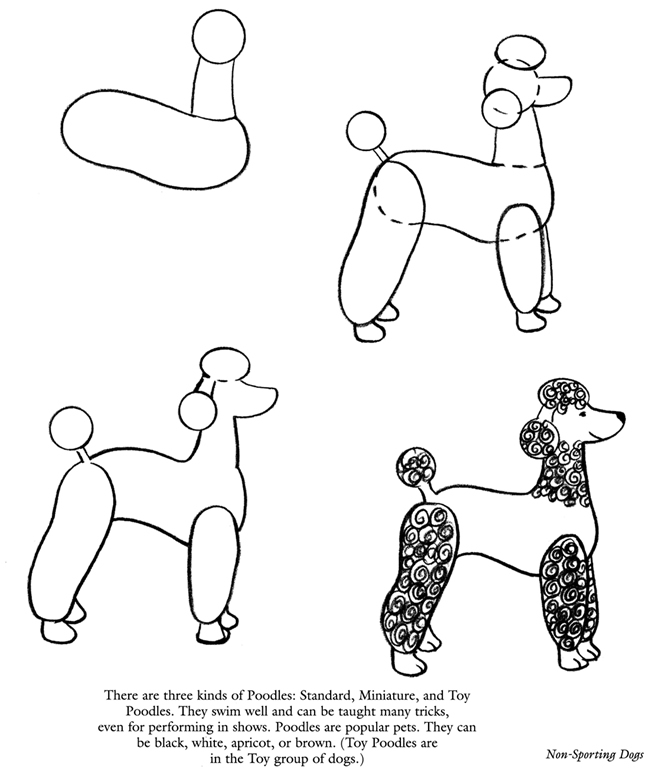 There are three kinds of Poodles: Standard, Miniature, and Toy Poodles. They swim well and can be taught many tricks, even for performing in shows. Poodles are popular pets. They can be black, white, apricot, or brown. (Toy Poodles are in the Toy group of dogs.)

Non-Sporting Dogs