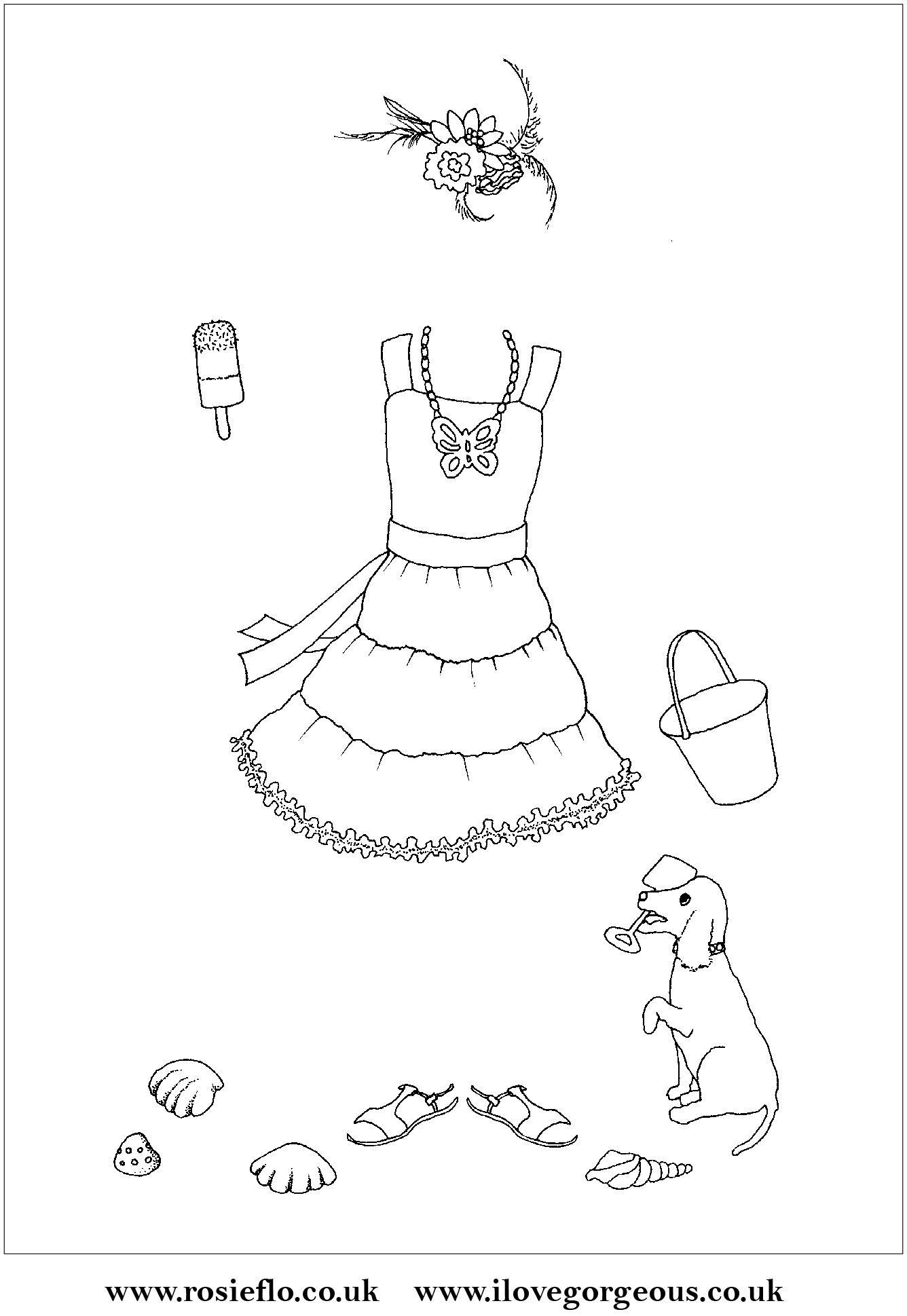 www.rosieflo.co.uk www.ilovegorgeous.co.uk